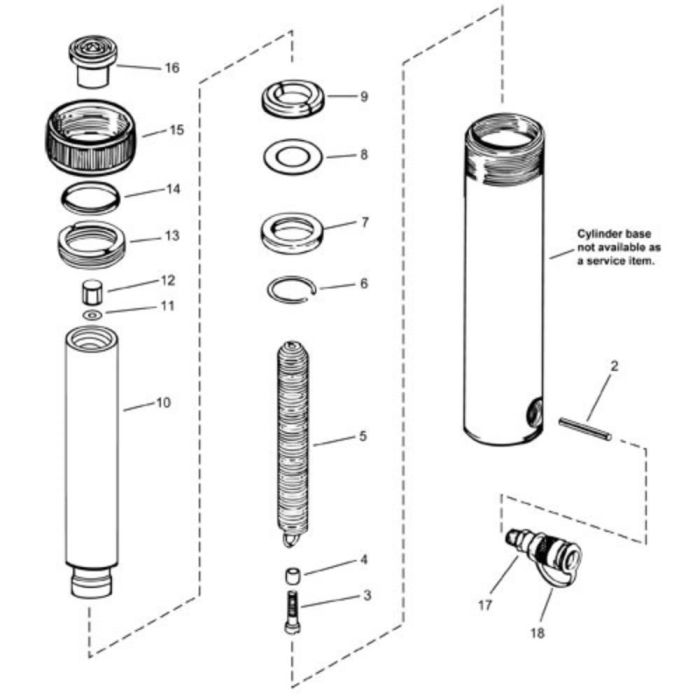 16
15
14
13
12
11
10
9
8
7
6
5
4
3
Cylinder base not available as a service item.
2
17
18