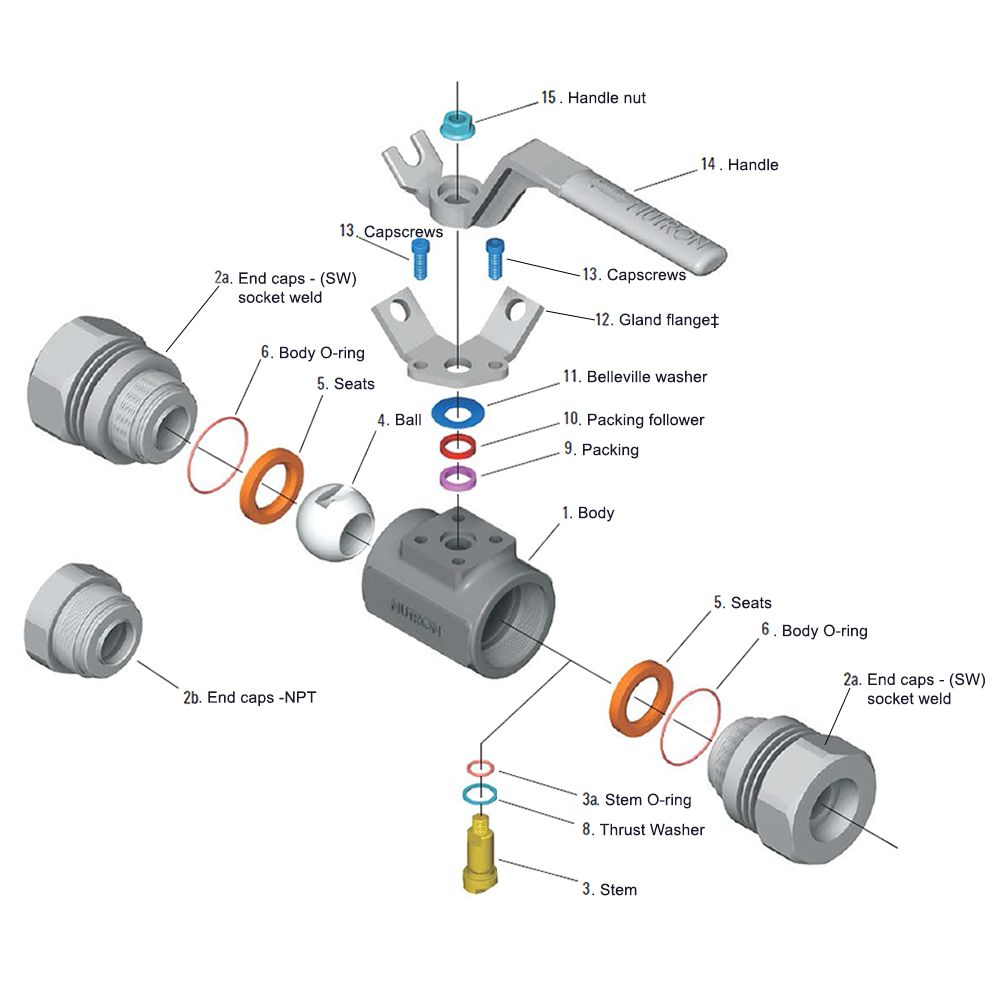 15. Handle nut

14. Handle

NUTRON

13. Capscrews

13. Capscrews

2a. End caps - (SW) socket weld

12. Gland flange‡

6. Body O-ring

5. Seats

11. Belleville washer

4. Ball

10. Packing follower

9. Packing

1. Body

NUTRON

5. Seats

6. Body O-ring

2a. End caps - (SW) socket weld

2b. End caps -NPT

3a. Stem O-ring

8. Thrust Washer

3. Stem