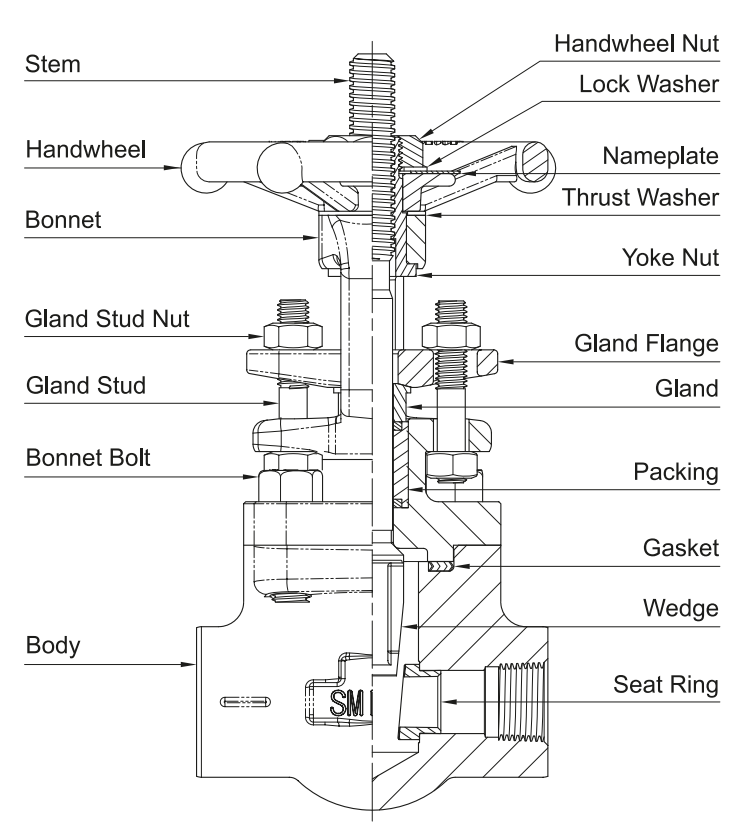 Stem
Handwheel
Bonnet
Gland Stud Nut
Gland Stud
Bonnet Bolt
Body
Handwheel Nut
Lock Washer
Nameplate
Thrust Washer
Yoke Nut
Gland Flange
Gland
Packing
Gasket
Wedge
Seat Ring
SM