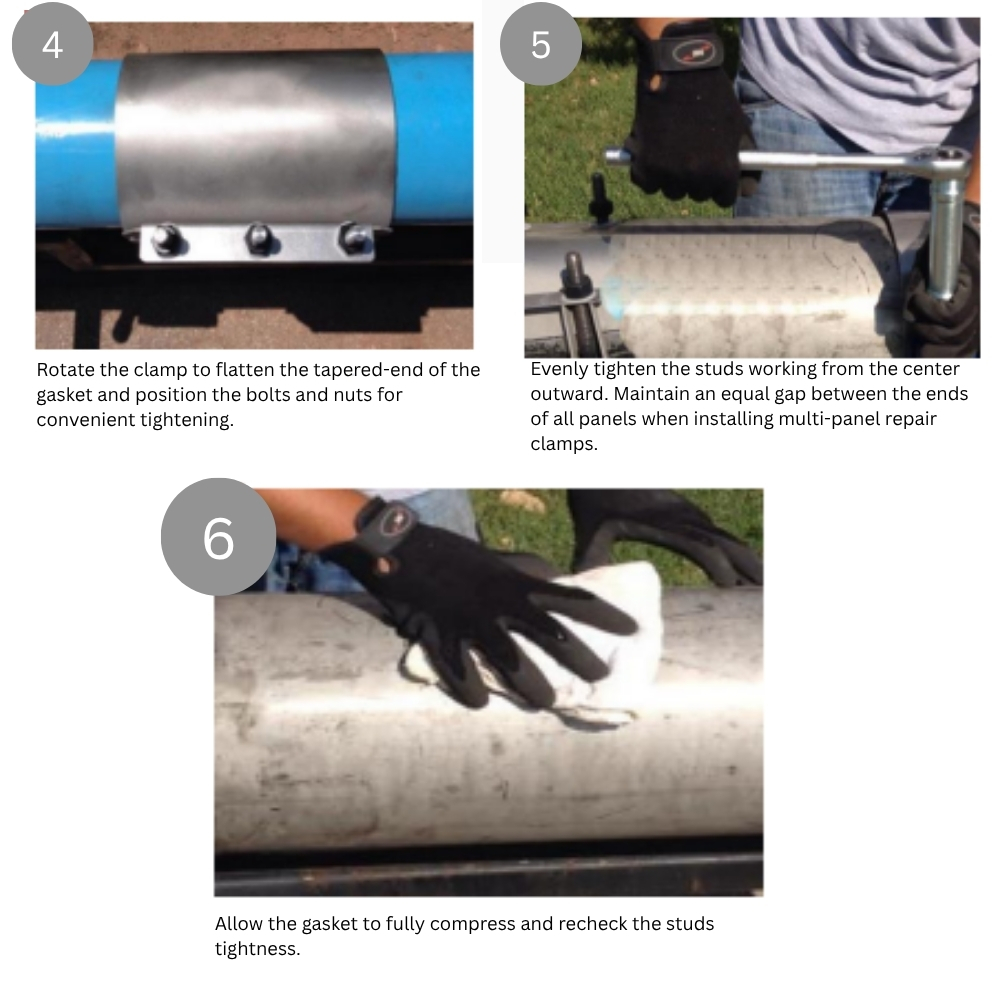 4

Rotate the clamp to flatten the tapered-end of the gasket and position the bolts and nuts for convenient tightening.

5

Evenly tighten the studs working from the center outward. Maintain an equal gap between the ends of all panels when installing multi-panel repair clamps.

6

Allow the gasket to fully compress and recheck the studs tightness.